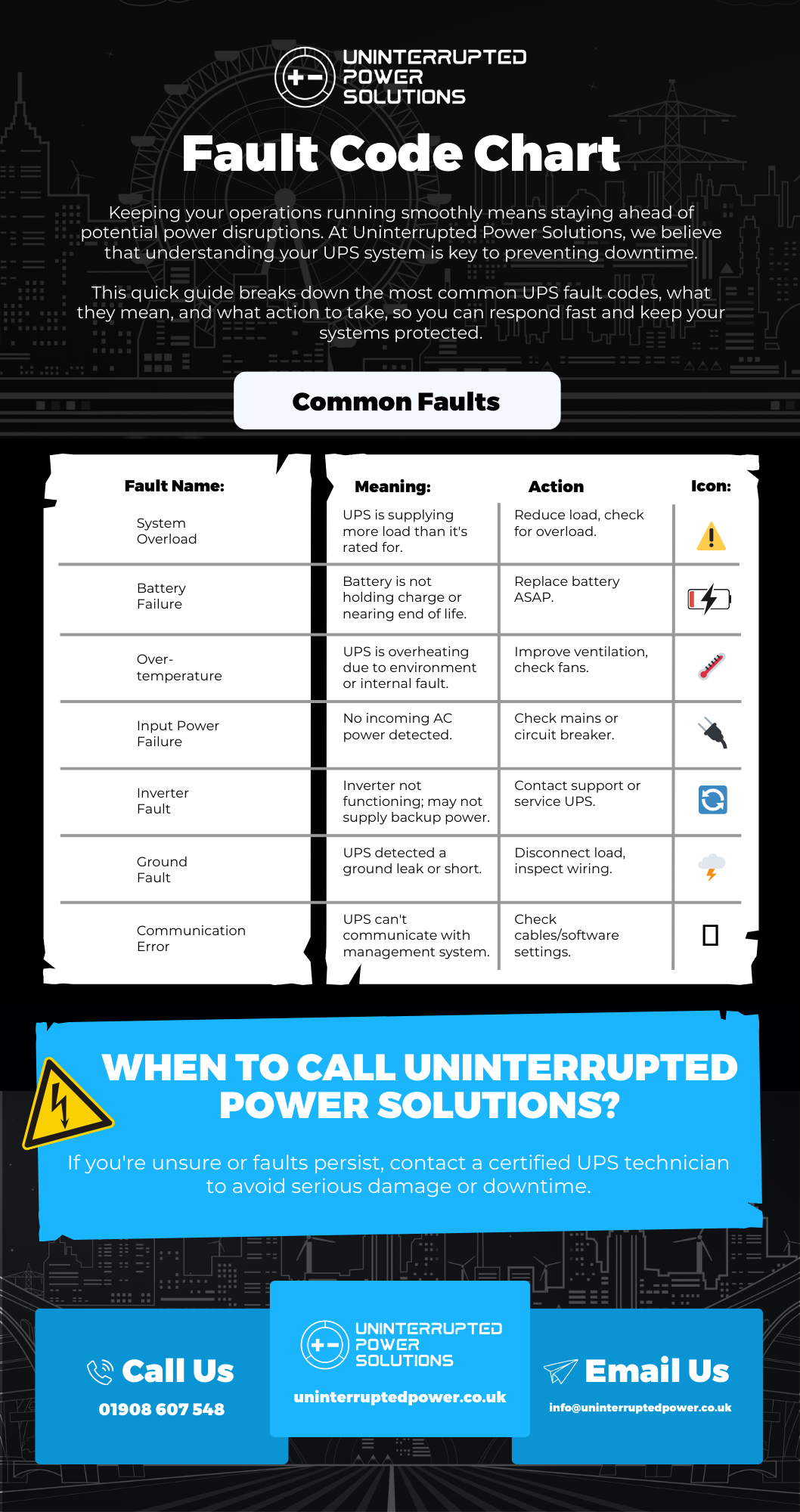 UNINTERRUPTED POWER SOLUTIONS

Fault Code Chart

Keeping your operations running smoothly means staying ahead of potential power disruptions. At Uninterrupted Power Solutions, we believe that understanding your UPS system is key to preventing downtime.

This quick guide breaks down the most common UPS fault codes, what they mean, and what action to take, so you can respond fast and keep your systems protected.

Common Faults

| Fault Name: | Meaning: | Action | Icon: |
|---|---|---|---|
| System Overload | UPS is supplying more load than it's rated for. | Reduce load, check for overload. | |
| Battery Failure | Battery is not holding charge or nearing end of life. | Replace battery ASAP. | |
| Over-temperature | UPS is overheating due to environment or internal fault. | Improve ventilation, check fans. | |
| Input Power Failure | No incoming AC power detected. | Check mains or circuit breaker. | |
| Inverter Fault | Inverter not functioning; may not supply backup power. | Contact support or service UPS. | |
| Ground Fault | UPS detected a ground leak or short. | Disconnect load, inspect wiring. | |
| Communication Error | UPS can't communicate with management system. | Check cables/software settings. | |

WHEN TO CALL UNINTERRUPTED POWER SOLUTIONS?

If you're unsure or faults persist, contact a certified UPS technician to avoid serious damage or downtime.

Call Us
01908 607 548

UNINTERRUPTED POWER SOLUTIONS
uninterruptedpower.co.uk

Email Us
info@uninterruptedpower.co.uk